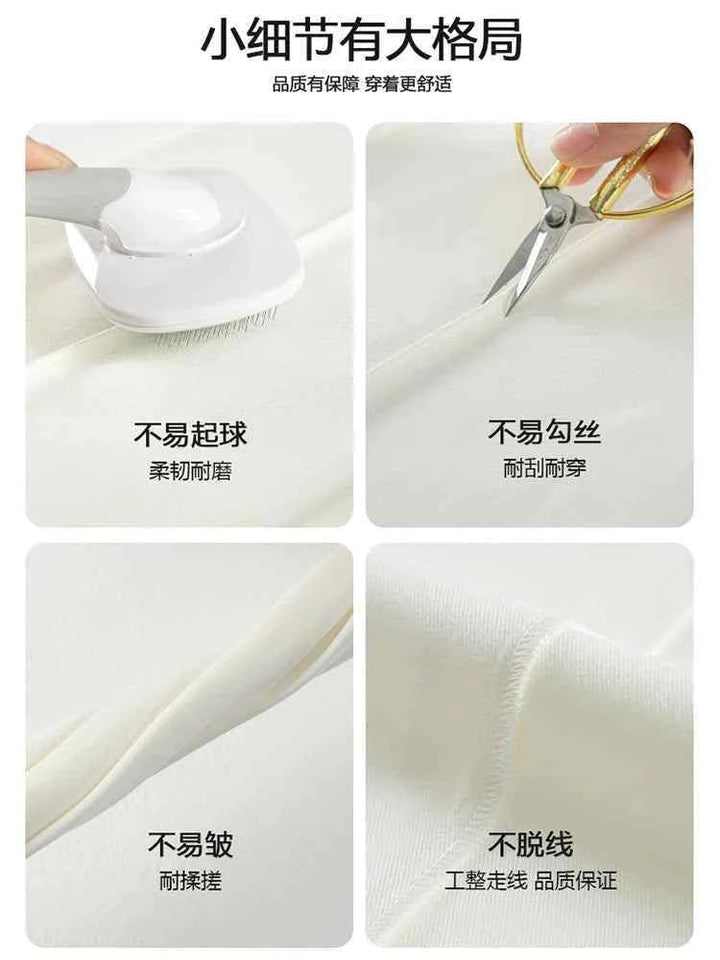 小细节有大格局
品质有保障 穿着更舒适

不易起球
柔韧耐磨

不易勾丝
耐刮耐穿

不易皱
耐揉搓

不脱线
工整走线 品质保证