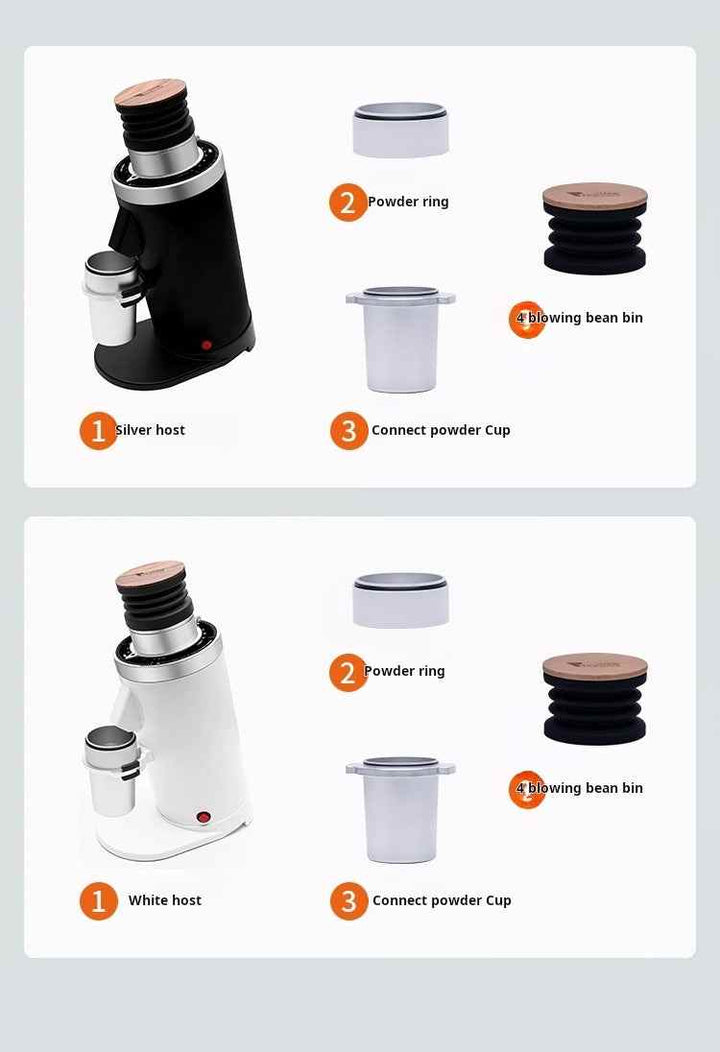 2 Powder ring

4 blowing bean bin

1 Silver host

3 Connect powder Cup

2 Powder ring

4 blowing bean bin

1 White host

3 Connect powder Cup