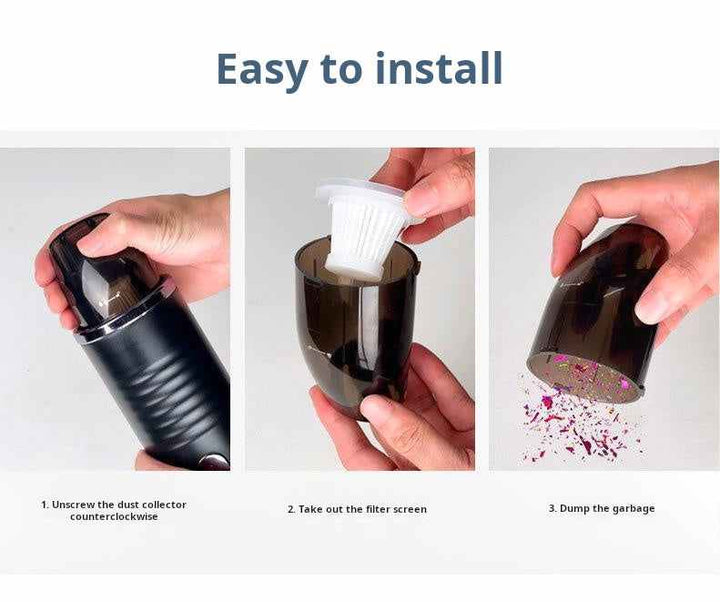 Easy to install

1. Unscrew the dust collector counterclockwise

2. Take out the filter screen

3. Dump the garbage