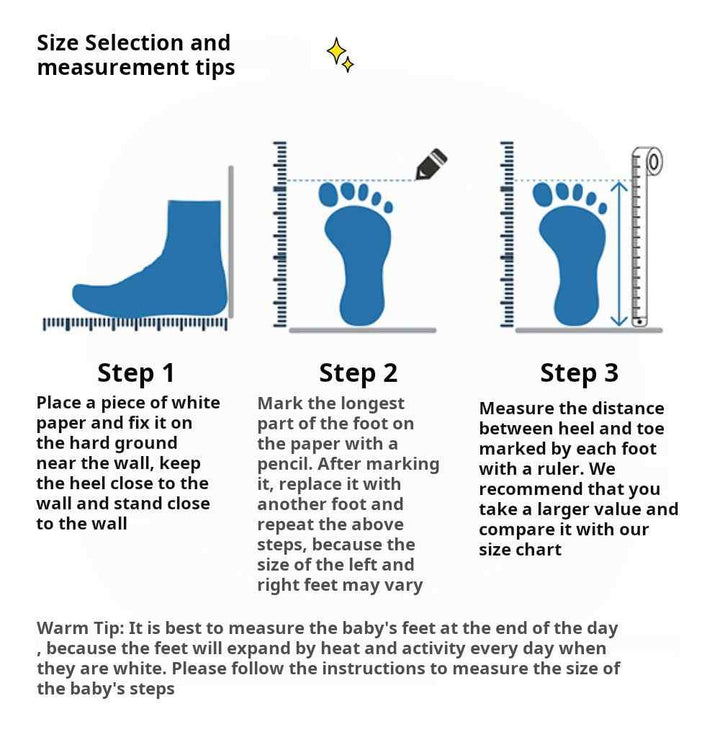 Size Selection and measurement tips

Step 1
Place a piece of white paper and fix it on the hard ground near the wall, keep the heel close to the wall and stand close to the wall

Step 2
Mark the longest part of the foot on the paper with a pencil. After marking it, replace it with another foot and repeat the above steps, because the size of the left and right feet may vary

Step 3
Measure the distance between heel and toe marked by each foot with a ruler. We recommend that you take a larger value and compare it with our size chart

Warm Tip: It is best to measure the baby's feet at the end of the day , because the feet will expand by heat and activity every day when they are white. Please follow the instructions to measure the size of the baby's steps